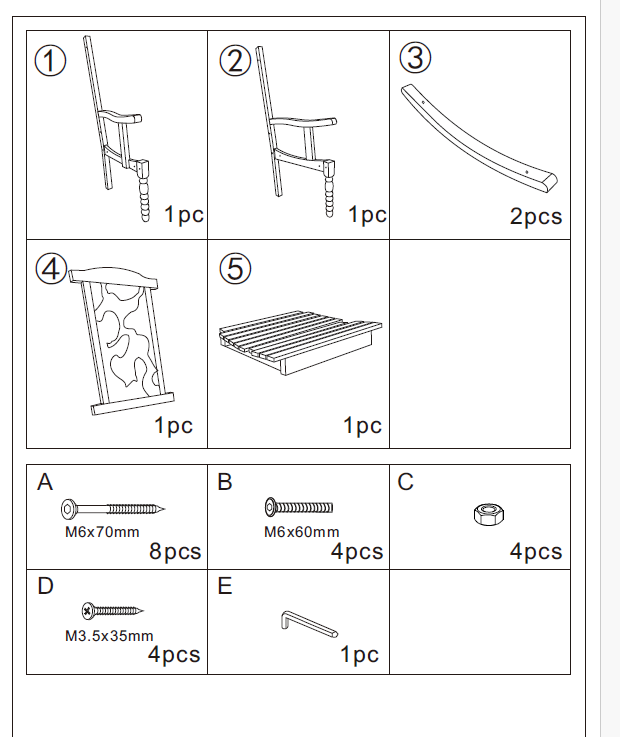 | ① 1pc | ② 1pc | ③ 2pcs |
|---|---|---|
| ④ 1pc | ⑤ 1pc | |

| A M6x70mm 8pcs | B M6x60mm 4pcs | C 4pcs |
|---|---|---|
| D M3.5x35mm 4pcs | E 1pc | |