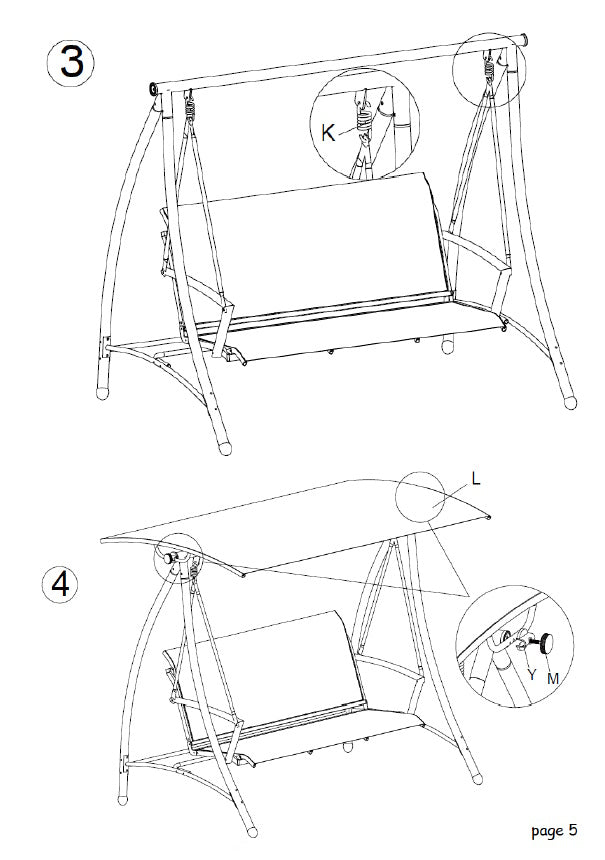 3

K

L

4

Y M

page 5