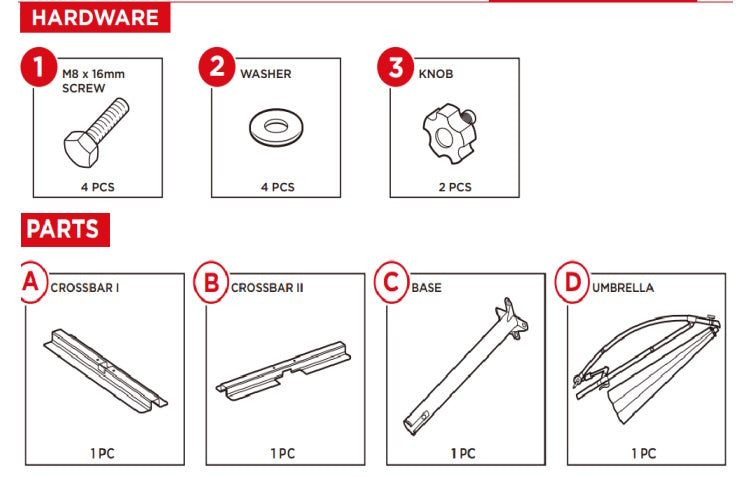 HARDWARE

1 M8 x 16mm SCREW

4 PCS

2 WASHER

4 PCS

3 KNOB

2 PCS

PARTS

A CROSSBAR I

1 PC

B CROSSBAR II

1 PC

C BASE

1 PC

D UMBRELLA

1 PC