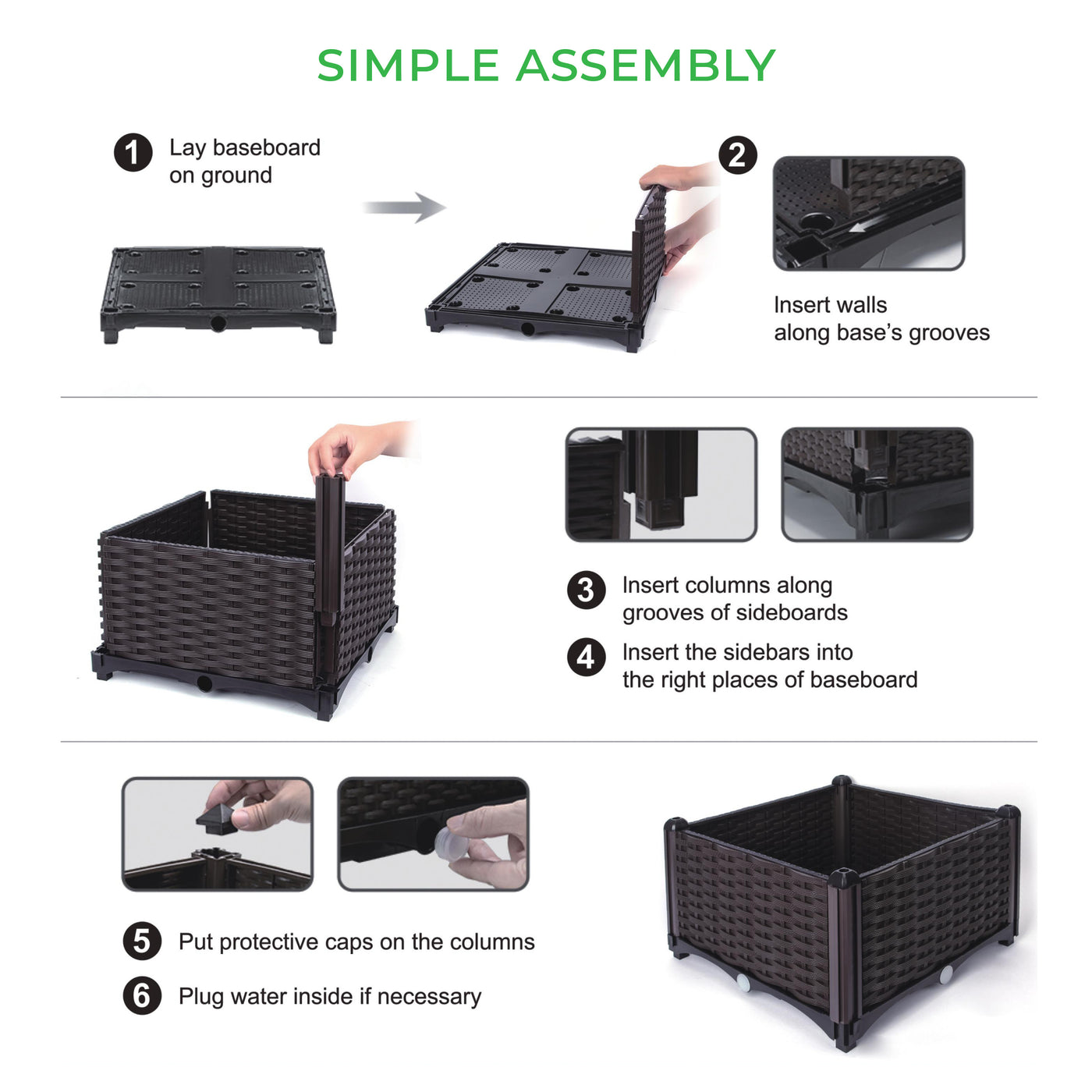 SIMPLE ASSEMBLY

1 Lay baseboard on ground

2

Insert walls along base's grooves

3 Insert columns along grooves of sideboards

4 Insert the sidebars into the right places of baseboard

5 Put protective caps on the columns

6 Plug water inside if necessary