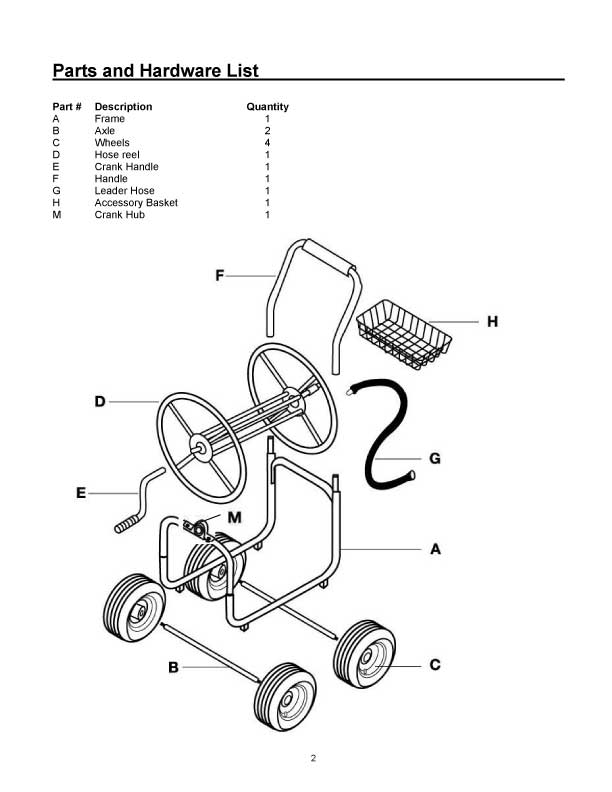 Parts and Hardware List

| Part # | Description | Quantity |
|---|---|---|
| A | Frame | 1 |
| B | Axle | 2 |
| C | Wheels | 4 |
| D | Hose reel | 1 |
| E | Crank Handle | 1 |
| F | Handle | 1 |
| G | Leader Hose | 1 |
| H | Accessory Basket | 1 |
| M | Crank Hub | 1 |

F
H
D
G
E
M
A
B
C

2